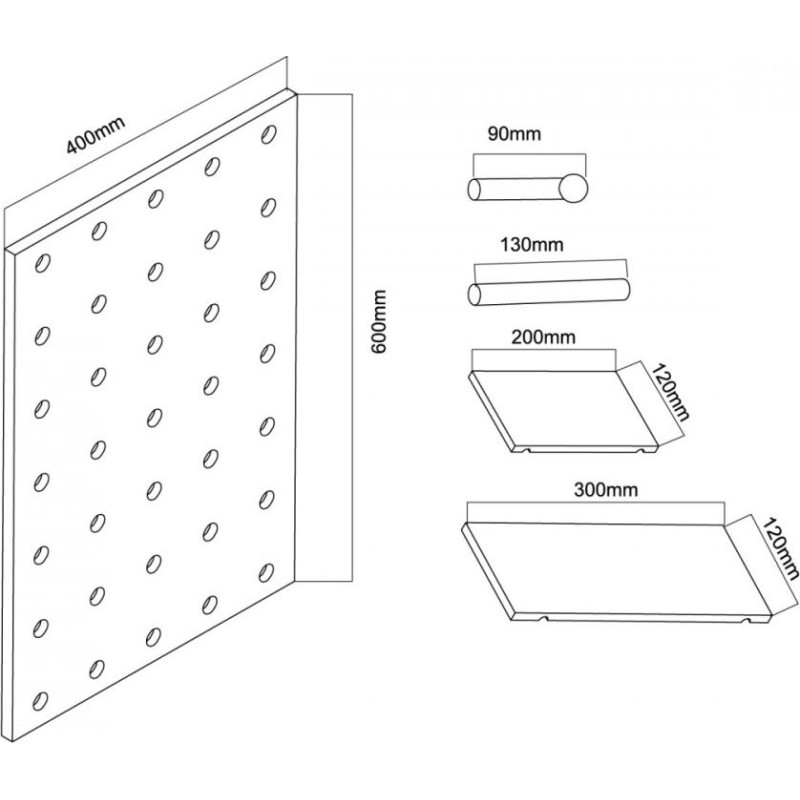 400mm

600mm

90mm

130mm

200mm

120mm

300mm

120mm