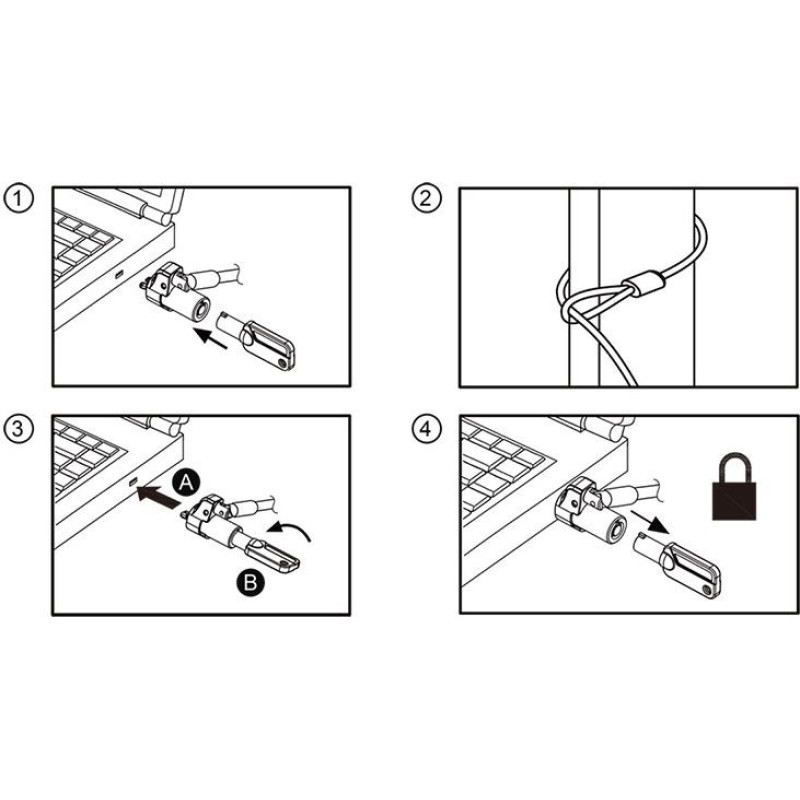 1

2

3

A

B

4