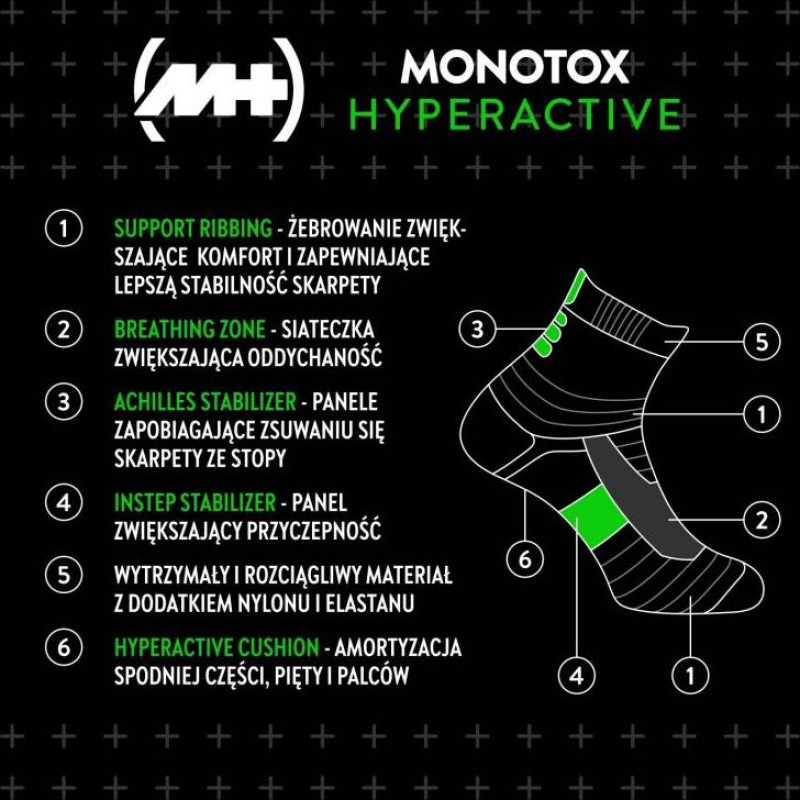 (M+)

MONOTOX
HYPERACTIVE

1 SUPPORT RIBBING - ŻEBROWANIE ZWIĘKSZAJĄCE KOMFORT I ZAPEWNIAJĄCE LEPSZĄ STABILNOŚĆ SKARPETY

2 BREATHING ZONE - SIATECZKA ZWIĘKSZAJĄCA ODDYCHANOŚĆ

3 ACHILLES STABILIZER - PANELE ZAPOBIAGAJĄCE ZSUWANIU SIĘ SKARPETY ZE STOPY

4 INSTEP STABILIZER - PANEL ZWIĘKSZAJĄCY PRZYCZEPNOŚĆ

5 WYTRZYMAŁY I ROZCIĄGLIWY MATERIAŁ Z DODATKIEM NYLONU I ELASTANU

6 HYPERACTIVE CUSHION - AMORTYZACJA SPODNIEJ CZĘŚCI, PIĘTY I PALCÓW

3
5
1
2
6
4
1