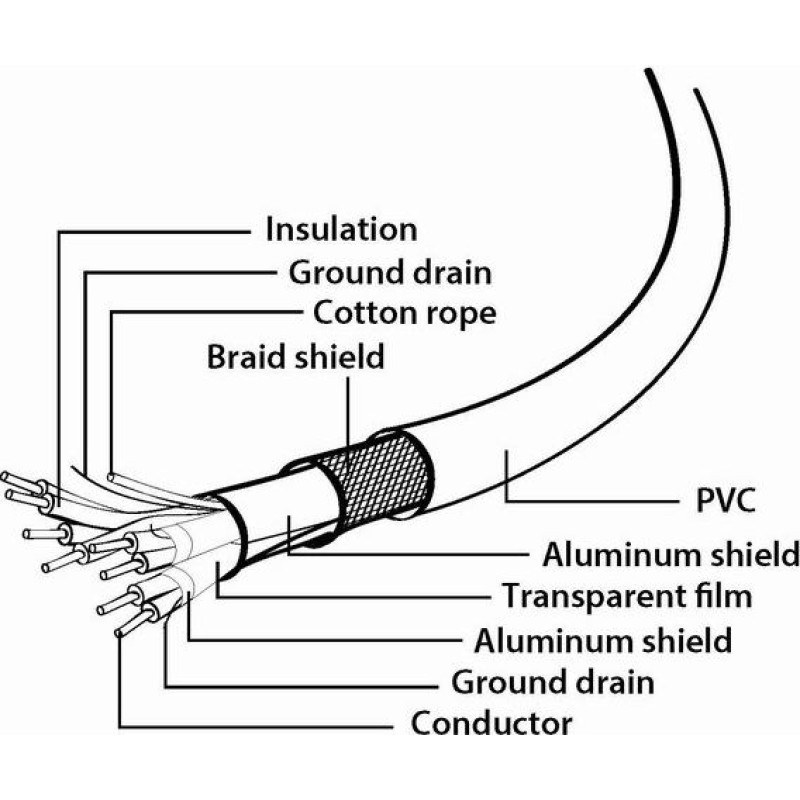 Insulation
Ground drain
Cotton rope
Braid shield
PVC
Aluminum shield
Transparent film
Aluminum shield
Ground drain
Conductor