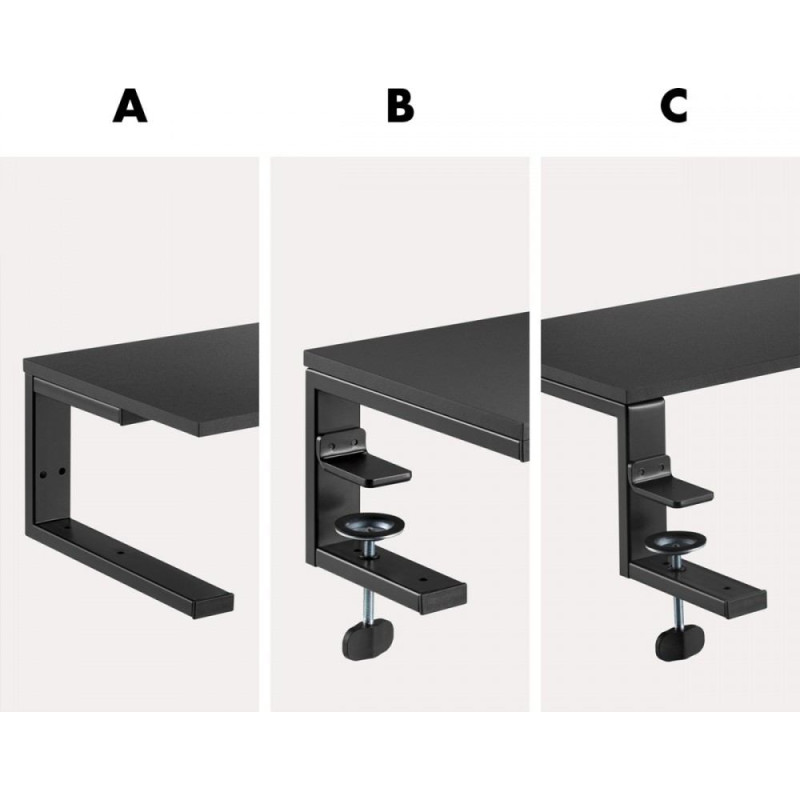 A B C