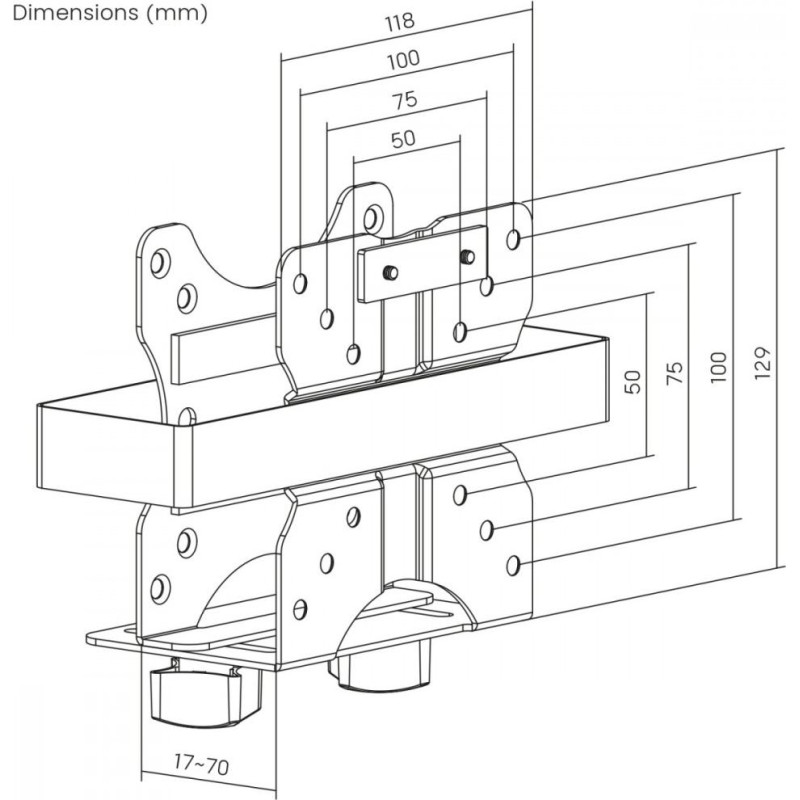 Dimensions (mm)

118
100
75
50

50
75
100
129

17~70